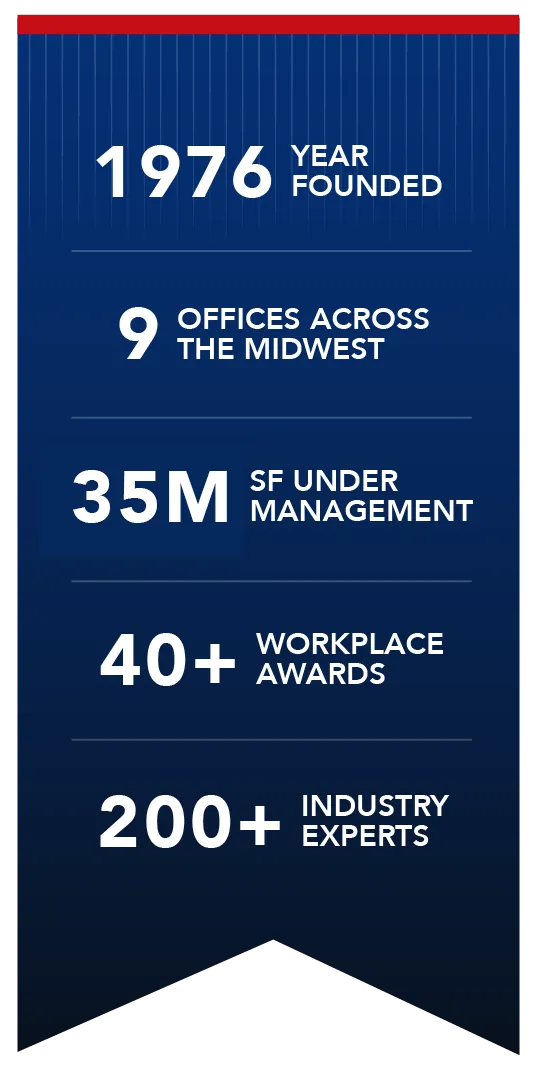 1976 YEAR FOUNDED

9 OFFICES ACROSS THE MIDWEST

35M SF UNDER MANAGEMENT

40+ WORKPLACE AWARDS

200+ INDUSTRY EXPERTS